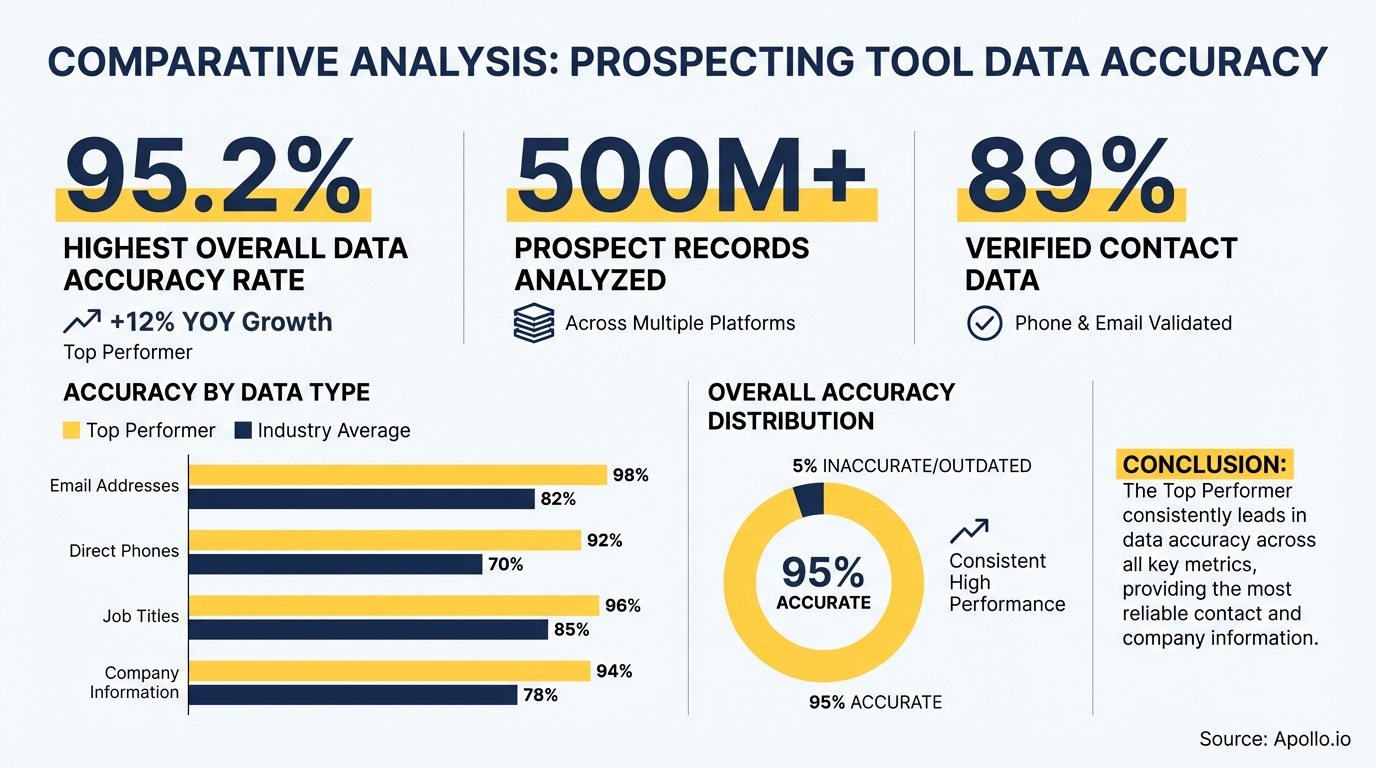 COMPARATIVE ANALYSIS: PROSPECTING TOOL DATA ACCURACY

95.2%
HIGHEST OVERALL DATA ACCURACY RATE
+12% YOY Growth
Top Performer

500M+
PROSPECT RECORDS ANALYZED
Across Multiple Platforms

89%
VERIFIED CONTACT DATA
Phone & Email Validated

ACCURACY BY DATA TYPE
Top Performer Industry Average

Email Addresses 98% 82%
Direct Phones 92% 70%
Job Titles 96% 85%
Company Information 94% 78%

OVERALL ACCURACY DISTRIBUTION
5% INACCURATE/OUTDATED
95% ACCURATE
Consistent High Performance
95% ACCURATE

CONCLUSION:
The Top Performer consistently leads in data accuracy across all key metrics, providing the most reliable contact and company information.

Source: Apollo.io