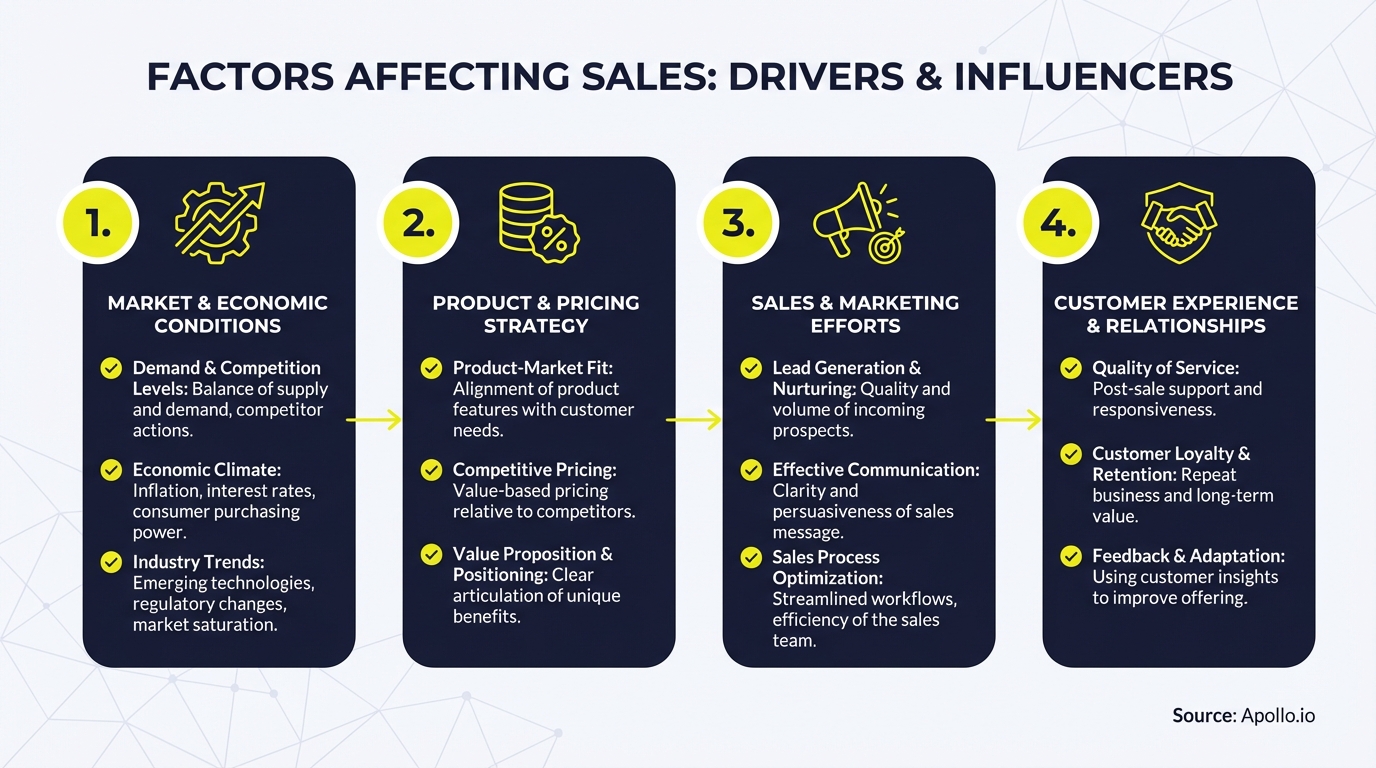 FACTORS AFFECTING SALES: DRIVERS & INFLUENCERS

1.

MARKET & ECONOMIC CONDITIONS

Demand & Competition Levels: Balance of supply and demand, competitor actions.

Economic Climate: Inflation, interest rates, consumer purchasing power.

Industry Trends: Emerging technologies, regulatory changes, market saturation.

2.

PRODUCT & PRICING STRATEGY

Product-Market Fit: Alignment of product features with customer needs.

Competitive Pricing: Value-based pricing relative to competitors.

Value Proposition & Positioning: Clear articulation of unique benefits.

3.

SALES & MARKETING EFFORTS

Lead Generation & Nurturing: Quality and volume of incoming prospects.

Effective Communication: Clarity and persuasiveness of sales message.

Sales Process Optimization: Streamlined workflows, efficiency of the sales team.

4.

CUSTOMER EXPERIENCE & RELATIONSHIPS

Quality of Service: Post-sale support and responsiveness.

Customer Loyalty & Retention: Repeat business and long-term value.

Feedback & Adaptation: Using customer insights to improve offering.

Source: Apollo.io