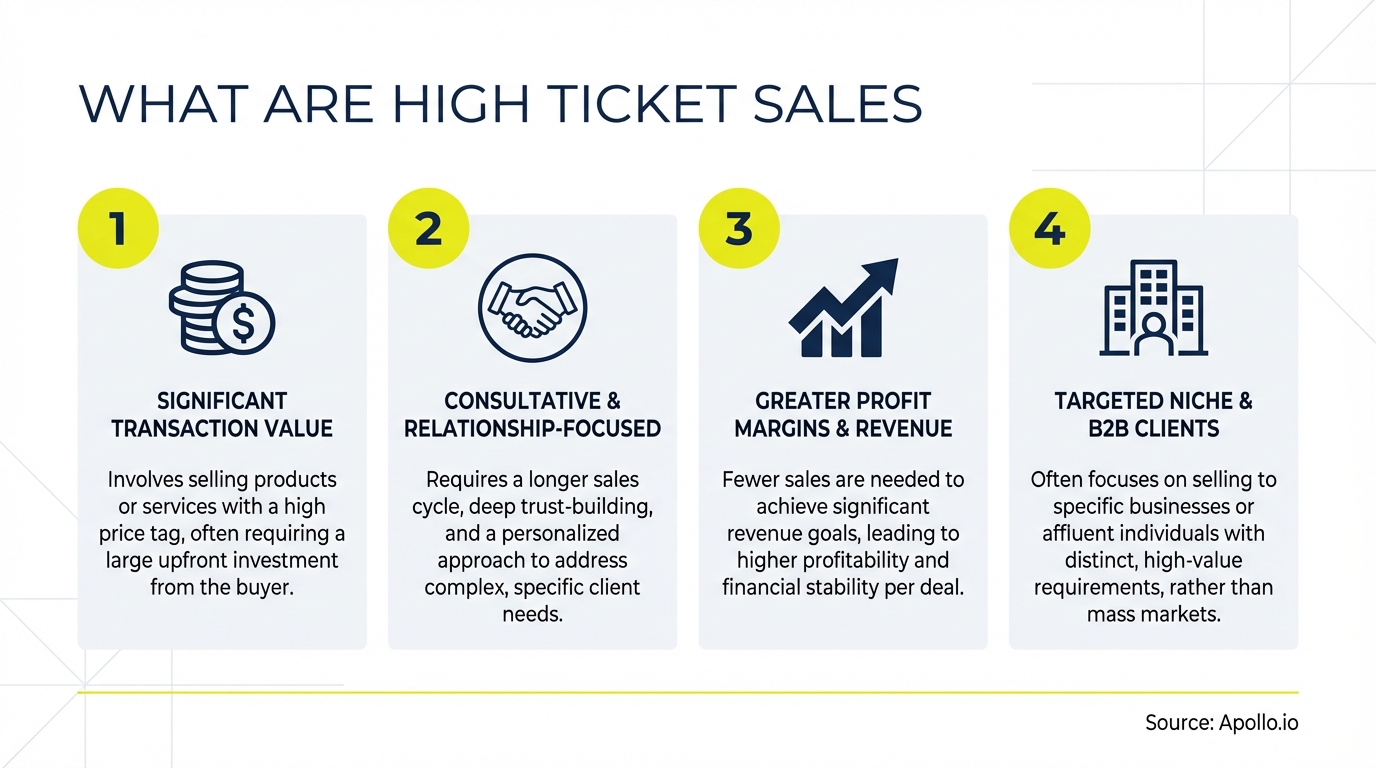 WHAT ARE HIGH TICKET SALES

1

SIGNIFICANT TRANSACTION VALUE

Involves selling products or services with a high price tag, often requiring a large upfront investment from the buyer.

2

CONSULTATIVE & RELATIONSHIP-FOCUSED

Requires a longer sales cycle, deep trust-building, and a personalized approach to address complex, specific client needs.

3

GREATER PROFIT MARGINS & REVENUE

Fewer sales are needed to achieve significant revenue goals, leading to higher profitability and financial stability per deal.

4

TARGETED NICHE & B2B CLIENTS

Often focuses on selling to specific businesses or affluent individuals with distinct, high-value requirements, rather than mass markets.

Source: Apollo.io