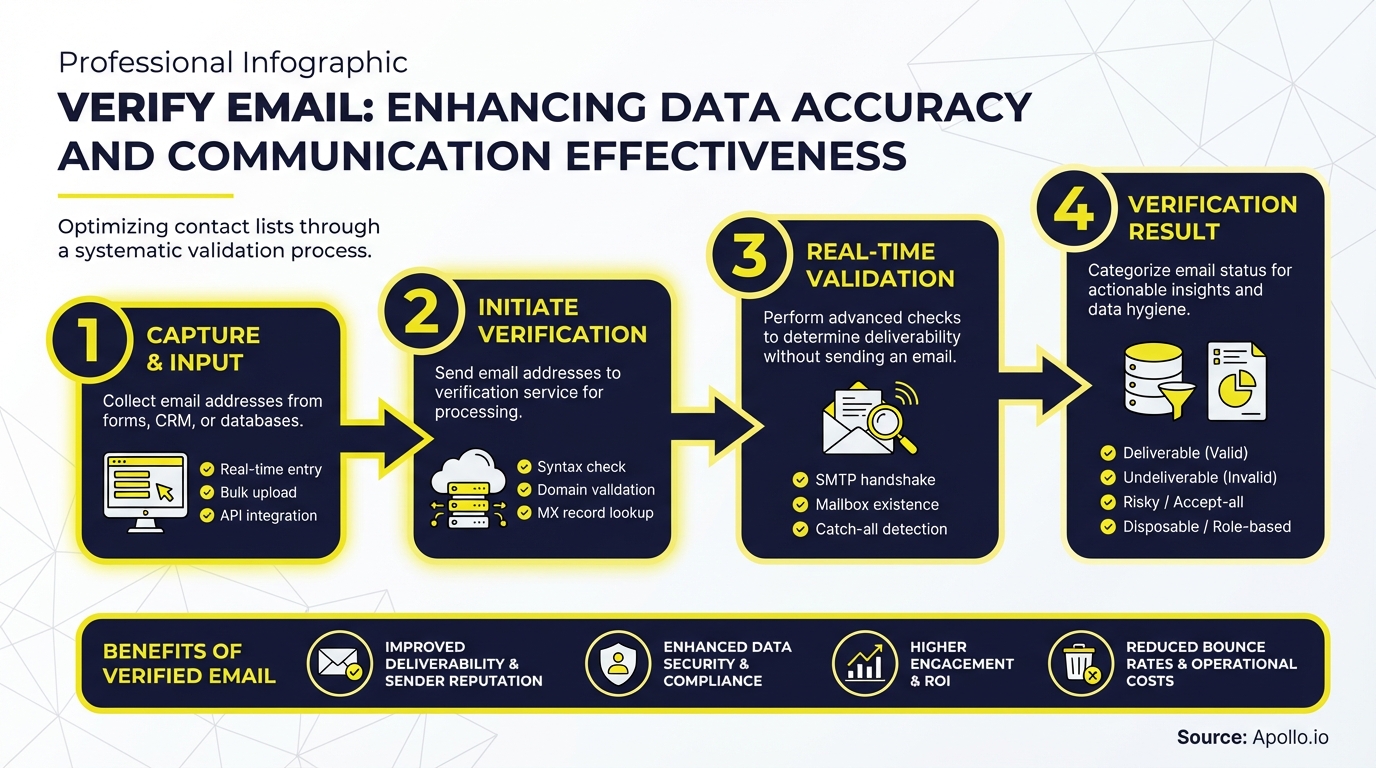 Professional Infographic

VERIFY EMAIL: ENHANCING DATA ACCURACY AND COMMUNICATION EFFECTIVENESS

Optimizing contact lists through a systematic validation process.

1 CAPTURE & INPUT

Collect email addresses from forms, CRM, or databases.

Real-time entry
Bulk upload
API integration

2 INITIATE VERIFICATION

Send email addresses to verification service for processing.

Syntax check
Domain validation
MX record lookup

3 REAL-TIME VALIDATION

Perform advanced checks to determine deliverability without sending an email.

SMTP handshake
Mailbox existence
Catch-all detection

4 VERIFICATION RESULT

Categorize email status for actionable insights and data hygiene.

Deliverable (Valid)
Undeliverable (Invalid)
Risky / Accept-all
Disposable / Role-based

BENEFITS OF VERIFIED EMAIL

IMPROVED DELIVERABILITY & SENDER REPUTATION

ENHANCED DATA SECURITY & COMPLIANCE

HIGHER ENGAGEMENT & ROI

REDUCED BOUNCE RATES & OPERATIONAL COSTS

Source: Apollo.io