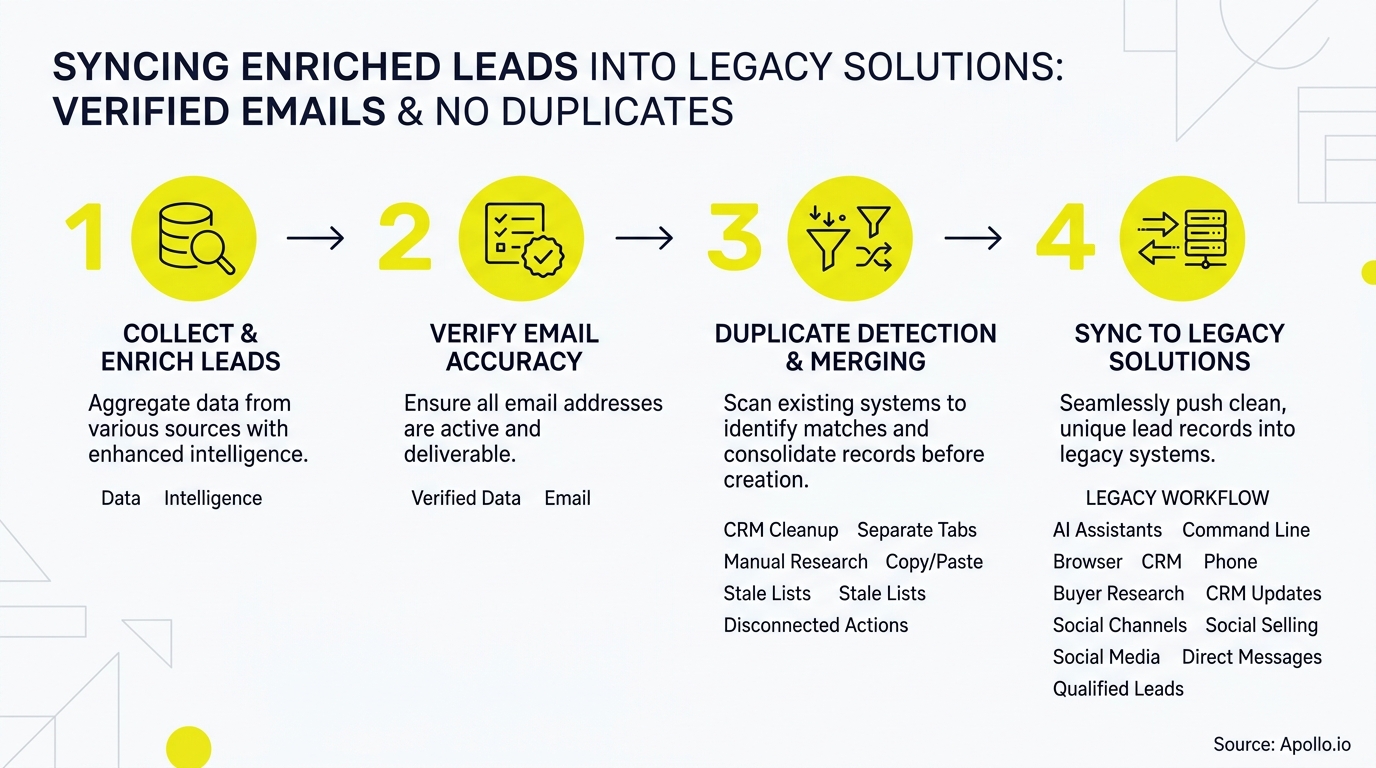 SYNCING ENRICHED LEADS INTO LEGACY SOLUTIONS: VERIFIED EMAILS & NO DUPLICATES

1

COLLECT & ENRICH LEADS

Aggregate data from various sources with enhanced intelligence.

Data Intelligence

2

VERIFY EMAIL ACCURACY

Ensure all email addresses are active and deliverable.

Verified Data Email

3

DUPLICATE DETECTION & MERGING

Scan existing systems to identify matches and consolidate records before creation.

CRM Cleanup Separate Tabs
Manual Research Copy/Paste
Stale Lists Stale Lists
Disconnected Actions

4

SYNC TO LEGACY SOLUTIONS

Seamlessly push clean, unique lead records into legacy systems.

LEGACY WORKFLOW
AI Assistants Command Line
Browser CRM Phone
Buyer Research CRM Updates
Social Channels Social Selling
Social Media Direct Messages
Qualified Leads

Source: Apollo.io