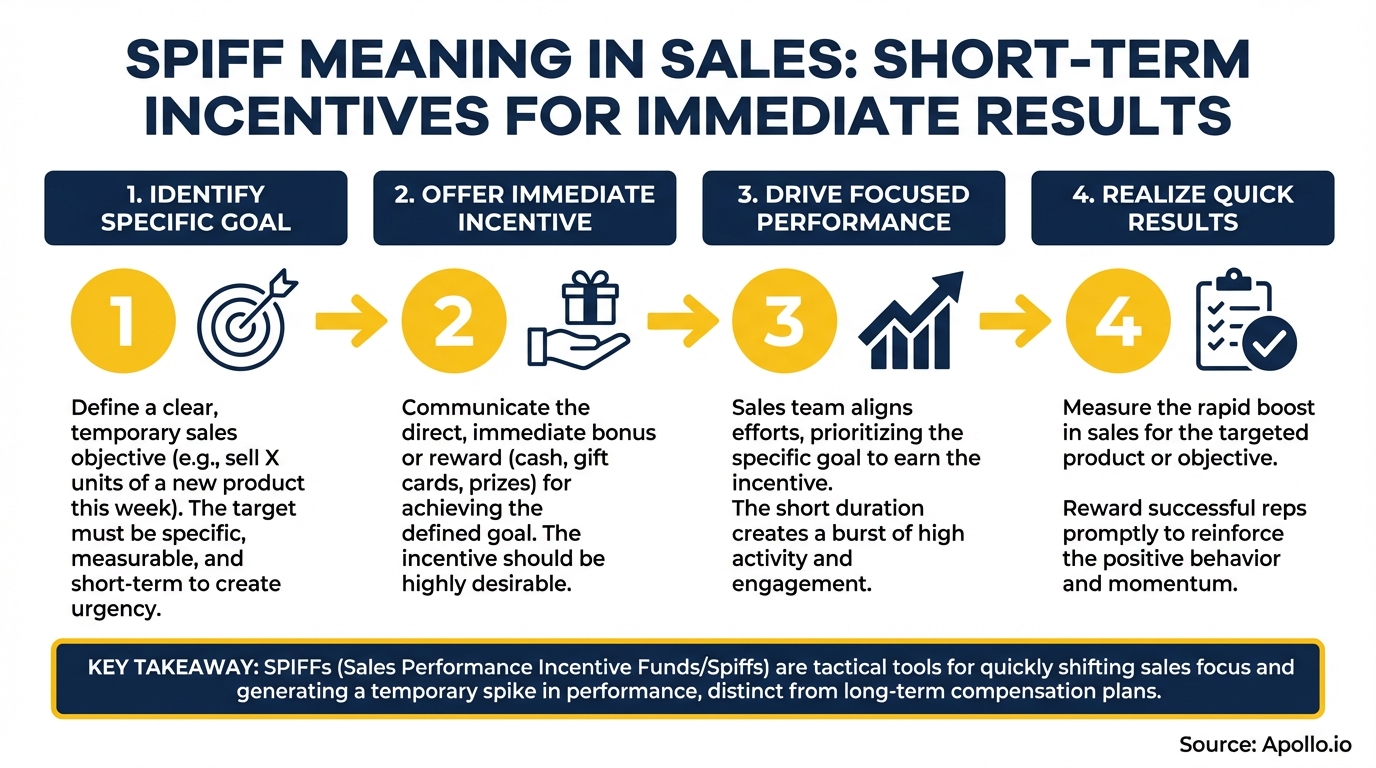 SPIFF MEANING IN SALES: SHORT-TERM INCENTIVES FOR IMMEDIATE RESULTS

1. IDENTIFY SPECIFIC GOAL

1

Define a clear, temporary sales objective (e.g., sell X units of a new product this week). The target must be specific, measurable, and short-term to create urgency.

2. OFFER IMMEDIATE INCENTIVE

2

Communicate the direct, immediate bonus or reward (cash, gift cards, prizes) for achieving the defined goal. The incentive should be highly desirable.

3. DRIVE FOCUSED PERFORMANCE

3

Sales team aligns efforts, prioritizing the specific goal to earn the incentive.
The short duration creates a burst of high activity and engagement.

4. REALIZE QUICK RESULTS

4

Measure the rapid boost in sales for the targeted product or objective.

Reward successful reps promptly to reinforce the positive behavior and momentum.

KEY TAKEAWAY: SPIFFs (Sales Performance Incentive Funds/Spiffs) are tactical tools for quickly shifting sales focus and generating a temporary spike in performance, distinct from long-term compensation plans.

Source: Apollo.io