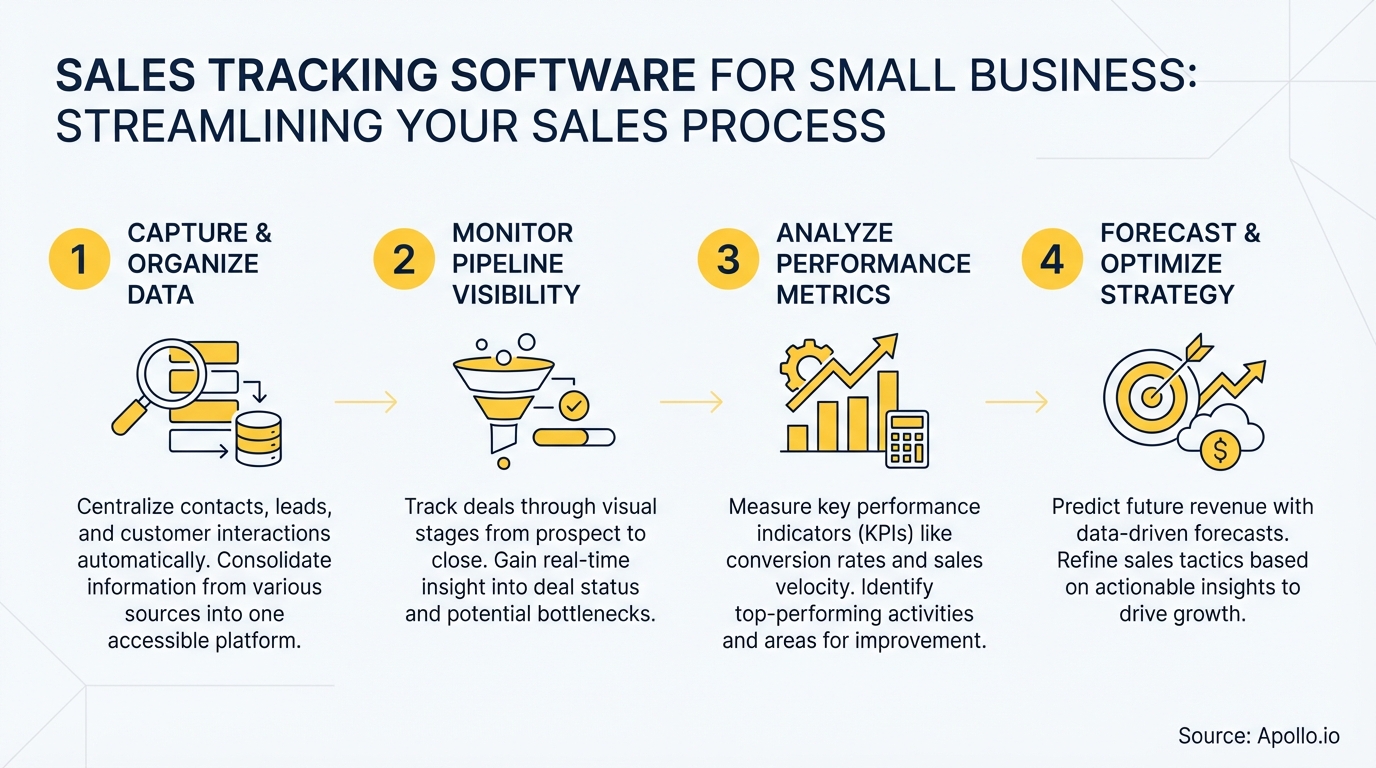 SALES TRACKING SOFTWARE FOR SMALL BUSINESS: STREAMLINING YOUR SALES PROCESS

1 CAPTURE & ORGANIZE DATA

Centralize contacts, leads, and customer interactions automatically. Consolidate information from various sources into one accessible platform.

2 MONITOR PIPELINE VISIBILITY

Track deals through visual stages from prospect to close. Gain real-time insight into deal status and potential bottlenecks.

3 ANALYZE PERFORMANCE METRICS

Measure key performance indicators (KPIs) like conversion rates and sales velocity. Identify top-performing activities and areas for improvement.

4 FORECAST & OPTIMIZE STRATEGY

Predict future revenue with data-driven forecasts. Refine sales tactics based on actionable insights to drive growth.

Source: Apollo.io