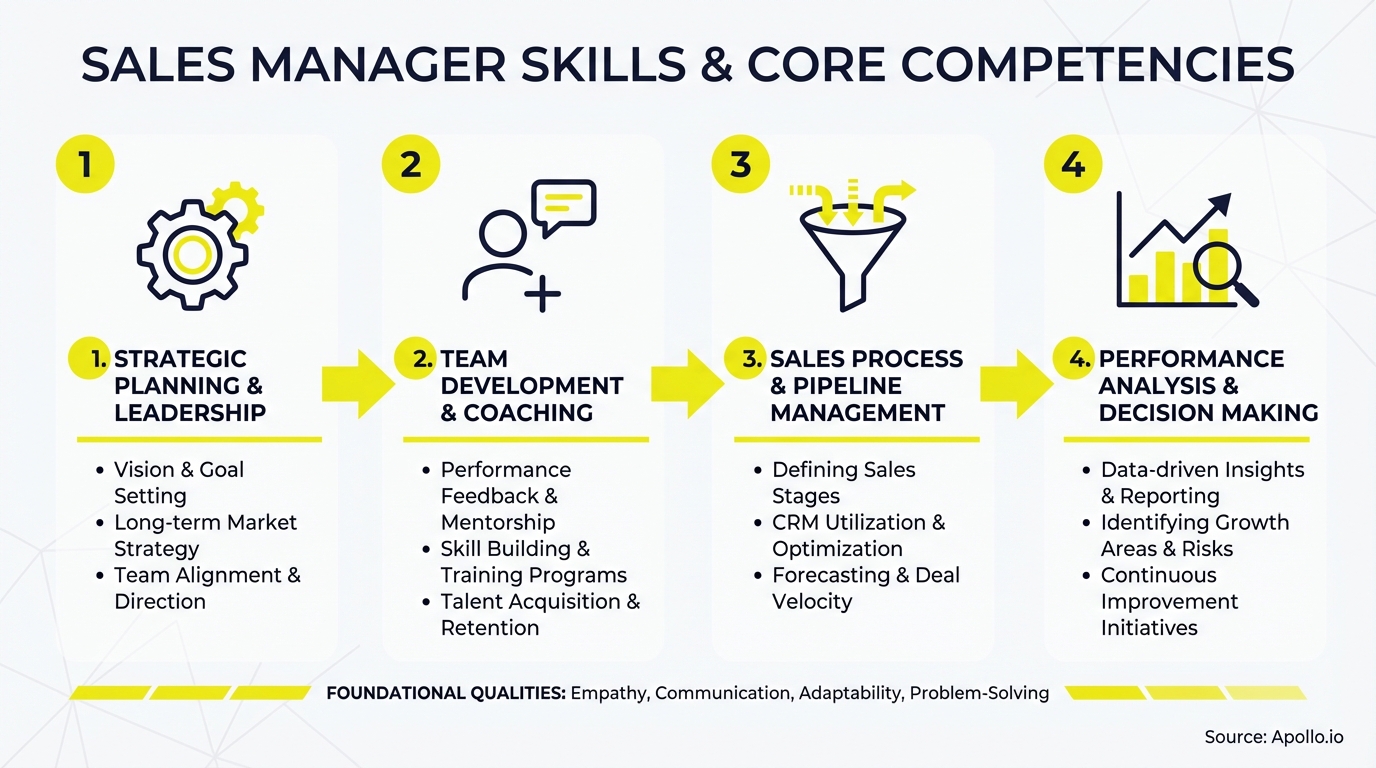 SALES MANAGER SKILLS & CORE COMPETENCIES

1

1. STRATEGIC PLANNING & LEADERSHIP

• Vision & Goal Setting
• Long-term Market Strategy
• Team Alignment & Direction

2

2. TEAM DEVELOPMENT & COACHING

• Performance Feedback & Mentorship
• Skill Building & Training Programs
• Talent Acquisition & Retention

3

3. SALES PROCESS & PIPELINE MANAGEMENT

• Defining Sales Stages
• CRM Utilization & Optimization
• Forecasting & Deal Velocity

4

4. PERFORMANCE ANALYSIS & DECISION MAKING

• Data-driven Insights & Reporting
• Identifying Growth Areas & Risks
• Continuous Improvement Initiatives

FOUNDATIONAL QUALITIES: Empathy, Communication, Adaptability, Problem-Solving

Source: Apollo.io