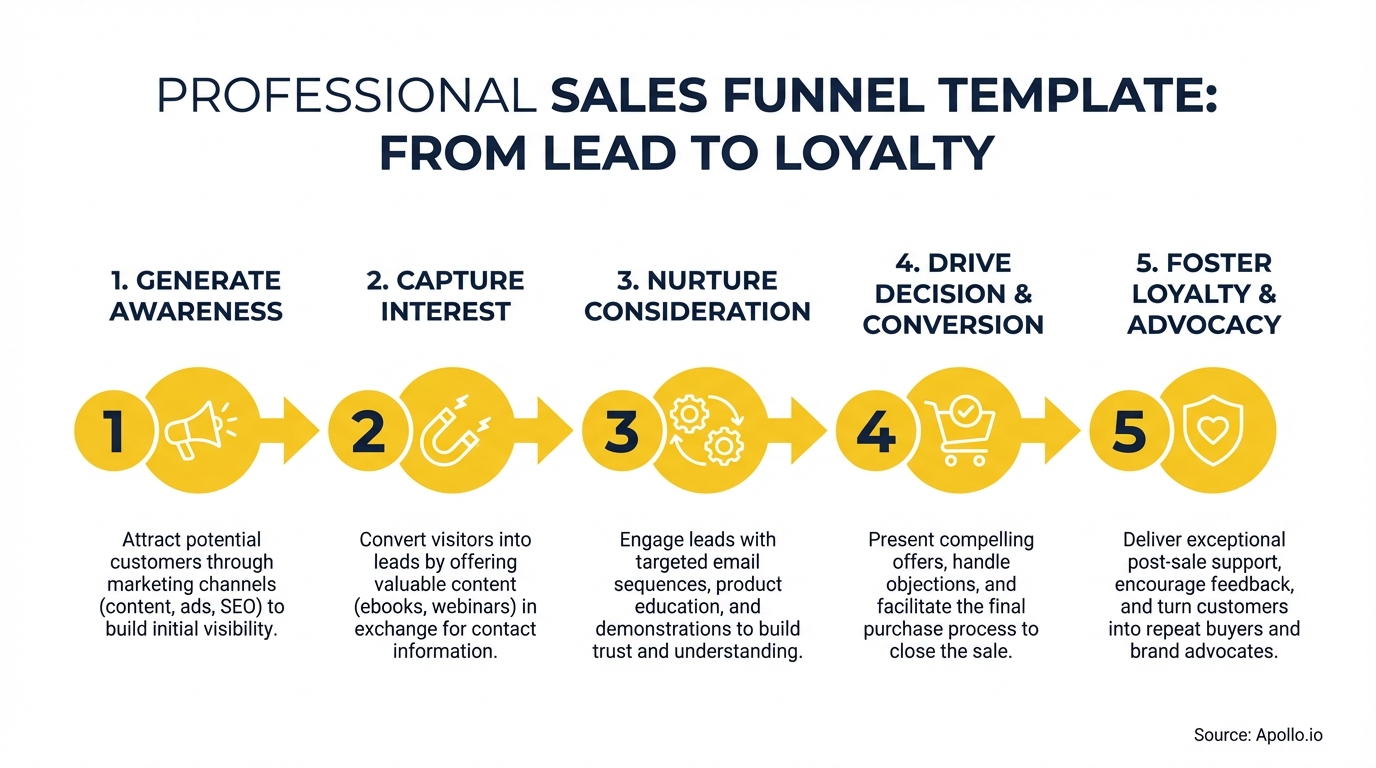 PROFESSIONAL SALES FUNNEL TEMPLATE: FROM LEAD TO LOYALTY

1. GENERATE AWARENESS

1

Attract potential customers through marketing channels (content, ads, SEO) to build initial visibility.

2. CAPTURE INTEREST

2

Convert visitors into leads by offering valuable content (ebooks, webinars) in exchange for contact information.

3. NURTURE CONSIDERATION

3

Engage leads with targeted email sequences, product education, and demonstrations to build trust and understanding.

4. DRIVE DECISION & CONVERSION

4

Present compelling offers, handle objections, and facilitate the final purchase process to close the sale.

5. FOSTER LOYALTY & ADVOCACY

5

Deliver exceptional post-sale support, encourage feedback, and turn customers into repeat buyers and brand advocates.

Source: Apollo.io