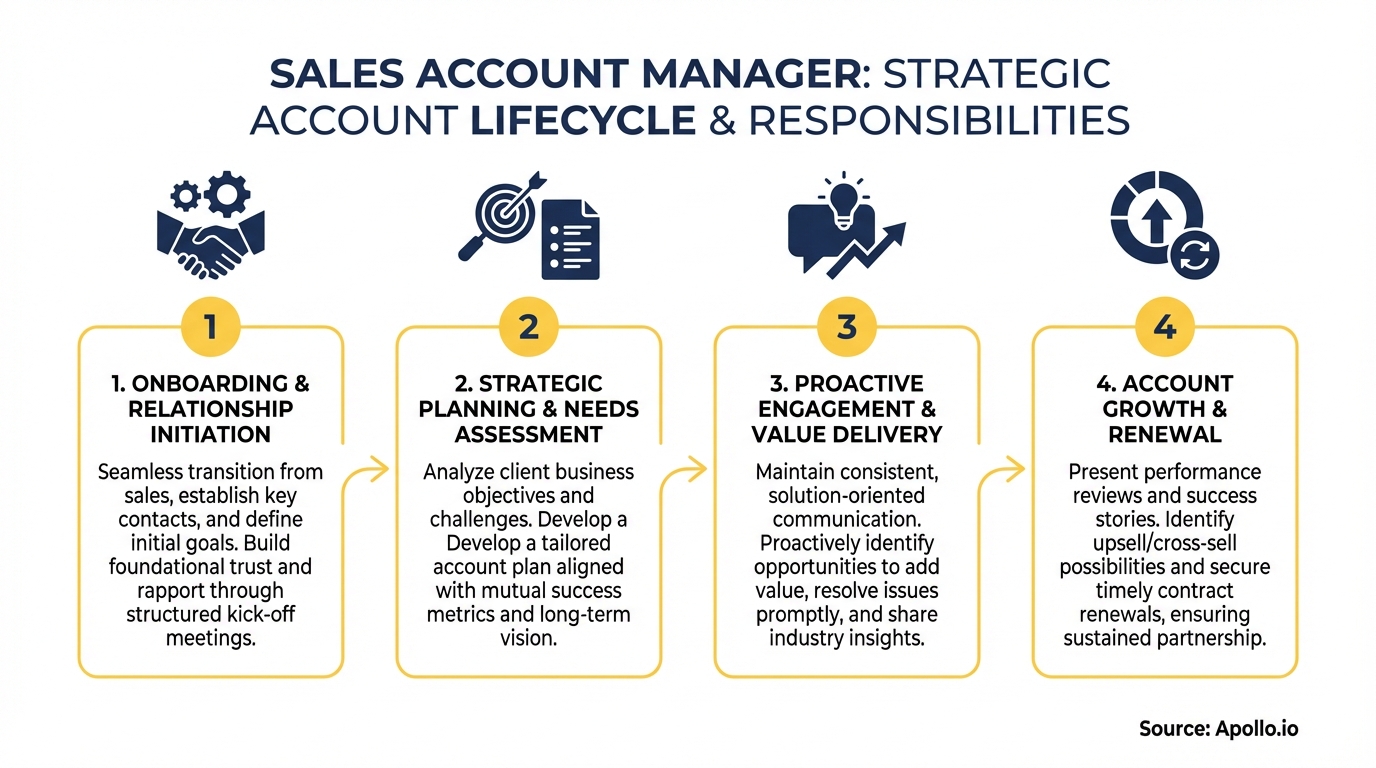 SALES ACCOUNT MANAGER: STRATEGIC ACCOUNT LIFECYCLE & RESPONSIBILITIES

1

1. ONBOARDING & RELATIONSHIP INITIATION

Seamless transition from sales, establish key contacts, and define initial goals. Build foundational trust and rapport through structured kick-off meetings.

2

2. STRATEGIC PLANNING & NEEDS ASSESSMENT

Analyze client business objectives and challenges. Develop a Develop a tailored account plan aligned with mutual success metrics and long-term vision.

3

3. PROACTIVE ENGAGEMENT & VALUE DELIVERY

Maintain consistent, solution-oriented communication. Proactively identify opportunities to add value, resolve issues promptly, and share industry insights.

4

4. ACCOUNT GROWTH & RENEWAL

Present performance reviews and success stories. Identify upsell/cross-sell possibilities and secure timely contract renewals, ensuring sustained partnership.

Source: Apollo.io