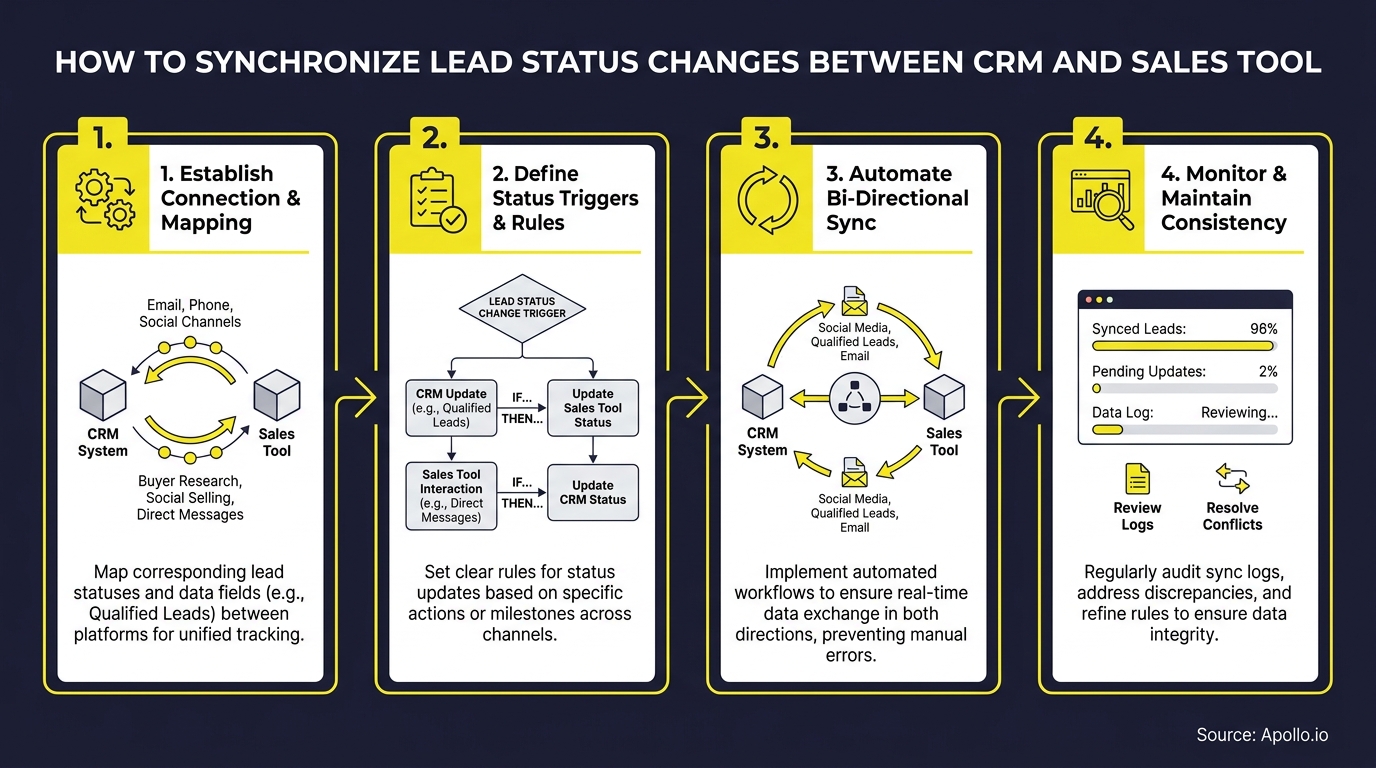 HOW TO SYNCHRONIZE LEAD STATUS CHANGES BETWEEN CRM AND SALES TOOL

1.

1. Establish Connection & Mapping

Email, Phone, Social Channels

CRM System

Sales Tool

Buyer Research, Social Selling, Direct Messages

Map corresponding lead statuses and data fields (e.g., Qualified Leads) between platforms for unified tracking.

2.

2. Define Status Triggers & Rules

LEAD STATUS CHANGE TRIGGER

CRM Update (e.g., Qualified Leads)

IF... THEN...

Update Sales Tool Status

Sales Tool Interaction (e.g., Direct Messages)

IF... THEN...

Update CRM Status

Set clear rules for status updates based on specific actions or milestones across channels.

3.

3. Automate Bi-Directional Sync

Social Media, Qualified Leads, Email

CRM System

Sales Tool

Social Media, Qualified Leads, Email

Implement automated workflows to ensure real-time data exchange in both directions, preventing manual errors.

4.

4. Monitor & Maintain Consistency

Synced Leads: 98%

Pending Updates: 2%

Data Log: Reviewing...

Review Logs

Resolve Conflicts

Regularly audit sync logs, address discrepancies, and refine rules to ensure data integrity.

Source: Apollo.io