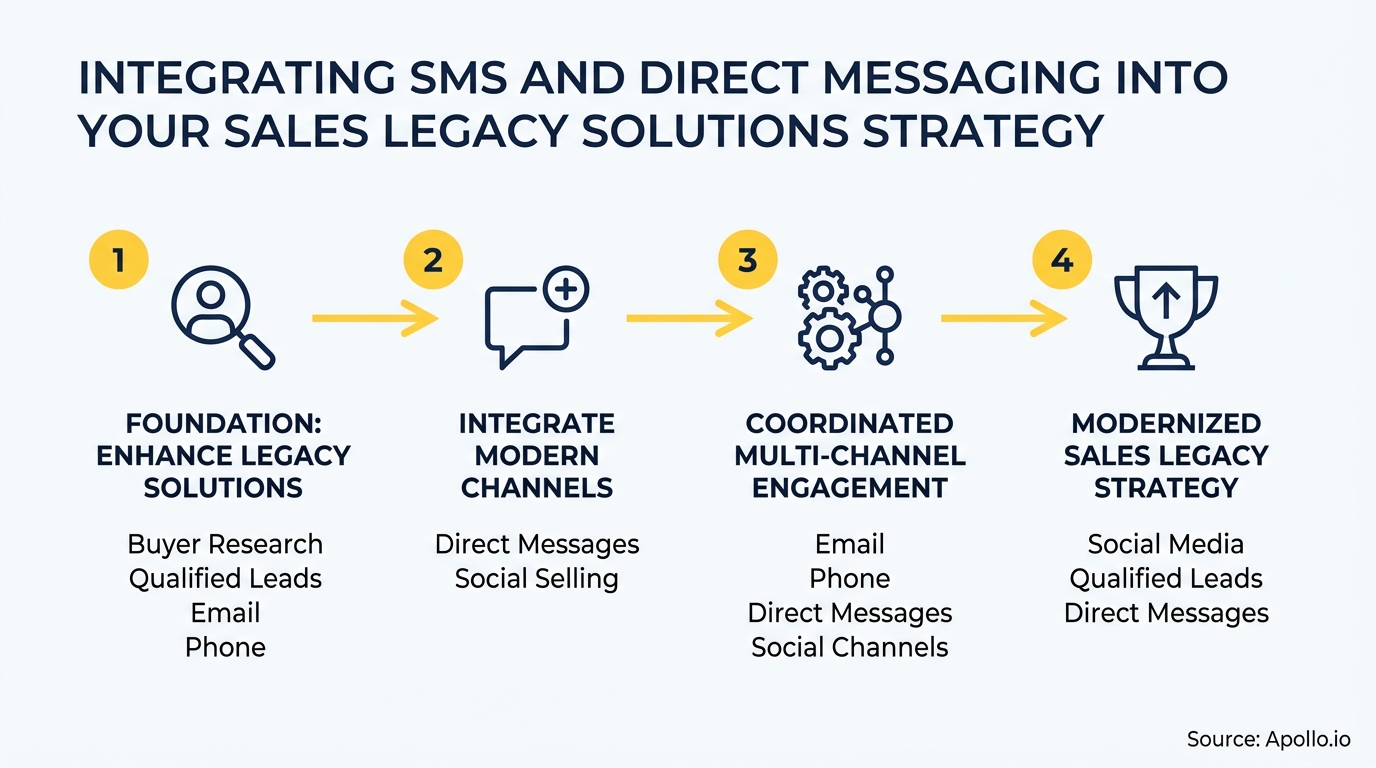 INTEGRATING SMS AND DIRECT MESSAGING INTO YOUR SALES LEGACY SOLUTIONS STRATEGY

1

FOUNDATION: ENHANCE LEGACY SOLUTIONS

Buyer Research
Qualified Leads
Email
Phone

2

INTEGRATE MODERN CHANNELS

Direct Messages
Social Selling

3

COORDINATED MULTI-CHANNEL ENGAGEMENT

Email
Phone
Direct Messages
Social Channels

4

MODERNIZED SALES LEGACY STRATEGY

Social Media
Qualified Leads
Direct Messages

Source: Apollo.io