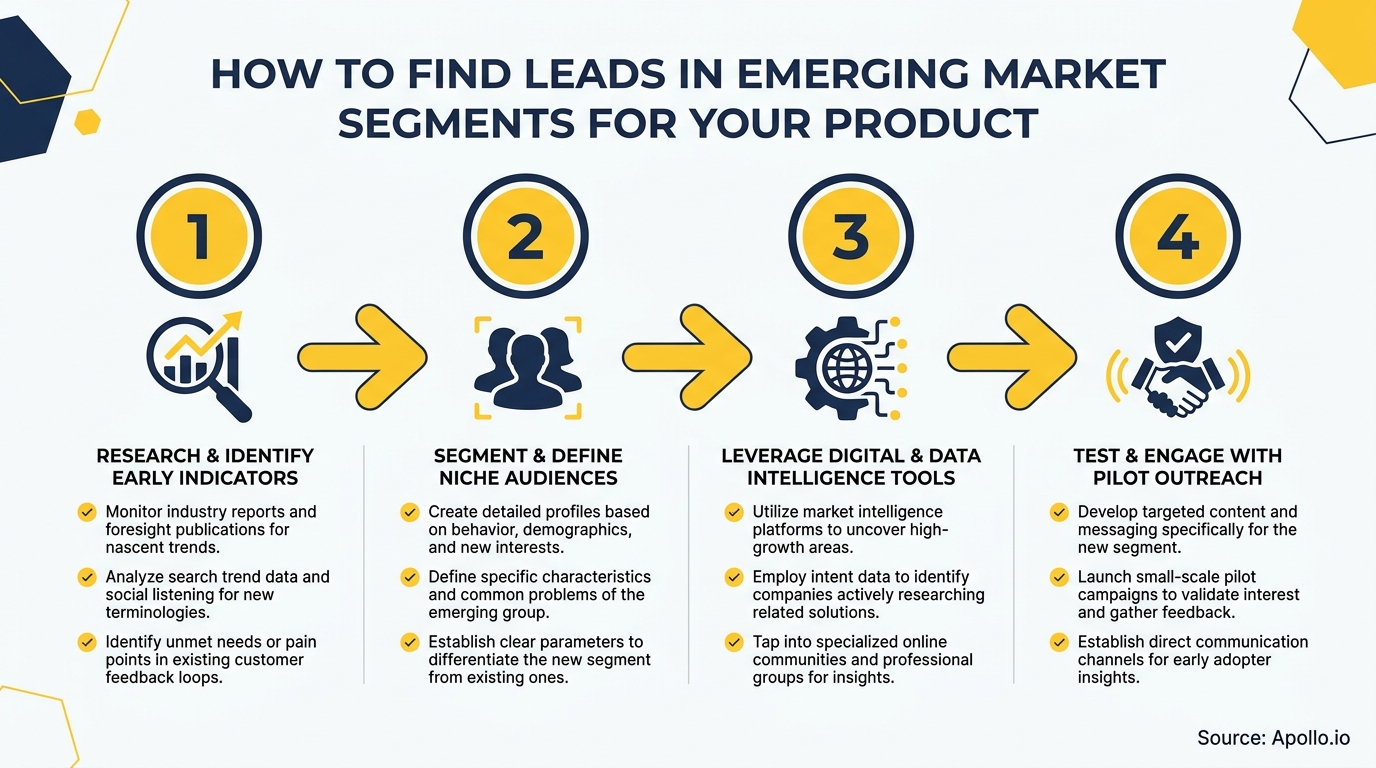 HOW TO FIND LEADS IN EMERGING MARKET SEGMENTS FOR YOUR PRODUCT

1

RESEARCH & IDENTIFY EARLY INDICATORS

Monitor industry reports and foresight publications for nascent trends.

Analyze search trend data and social listening for new terminologies.

Identify unmet needs or pain points in existing customer feedback loops.

2

SEGMENT & DEFINE NICHE AUDIENCES

Create detailed profiles based on behavior, demographics, and new interests.

Define specific characteristics and common problems of the emerging group.

Establish clear parameters to differentiate the new segment from existing ones.

3

LEVERAGE DIGITAL & DATA INTELLIGENCE TOOLS

Utilize market intelligence platforms to uncover high-growth areas.

Employ intent data to identify companies actively researching related solutions.

Tap into specialized online communities and professional groups for insights.

4

TEST & ENGAGE WITH PILOT OUTREACH

Develop targeted content and messaging specifically for the new segment.

Launch small-scale pilot campaigns to validate interest and gather feedback.

Establish direct communication channels for early adopter insights.

Source: Apollo.io