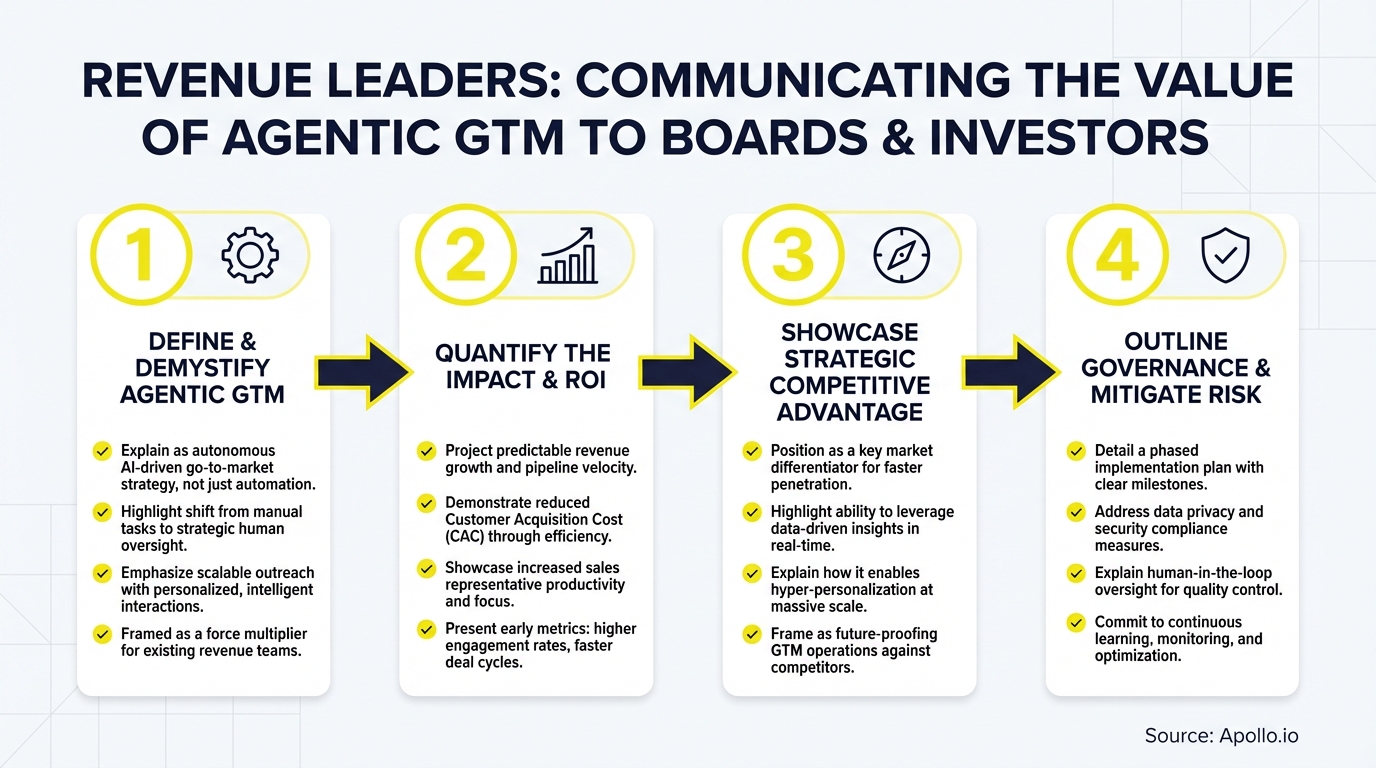 REVENUE LEADERS: COMMUNICATING THE VALUE OF AGENTIC GTM TO BOARDS & INVESTORS

1

DEFINE & DEMYSTIFY AGENTIC GTM

Explain as autonomous AI-driven go-to-market strategy, not just automation.

Highlight shift from manual tasks to strategic human oversight.

Emphasize scalable outreach with personalized, intelligent interactions.

Framed as a force multiplier for existing revenue teams.

2

QUANTIFY THE IMPACT & ROI

Project predictable revenue growth and pipeline velocity.

Demonstrate reduced Customer Acquisition Cost (CAC) through efficiency.

Showcase increased sales representative productivity and focus.

Present early metrics: higher engagement rates, faster deal cycles.

3

SHOWCASE STRATEGIC COMPETITIVE ADVANTAGE

Position as a key market differentiator for faster penetration.

Highlight ability to leverage data-driven insights in real-time.

Explain how it enables hyper-personalization at massive scale.

Frame as future-proofing GTM operations against competitors.

4

OUTLINE GOVERNANCE & MITIGATE RISK

Detail a phased implementation plan with clear milestones.

Address data privacy and security compliance measures.

Explain human-in-the-loop oversight for quality control.

Commit to continuous learning, monitoring, and optimization.

Source: Apollo.io