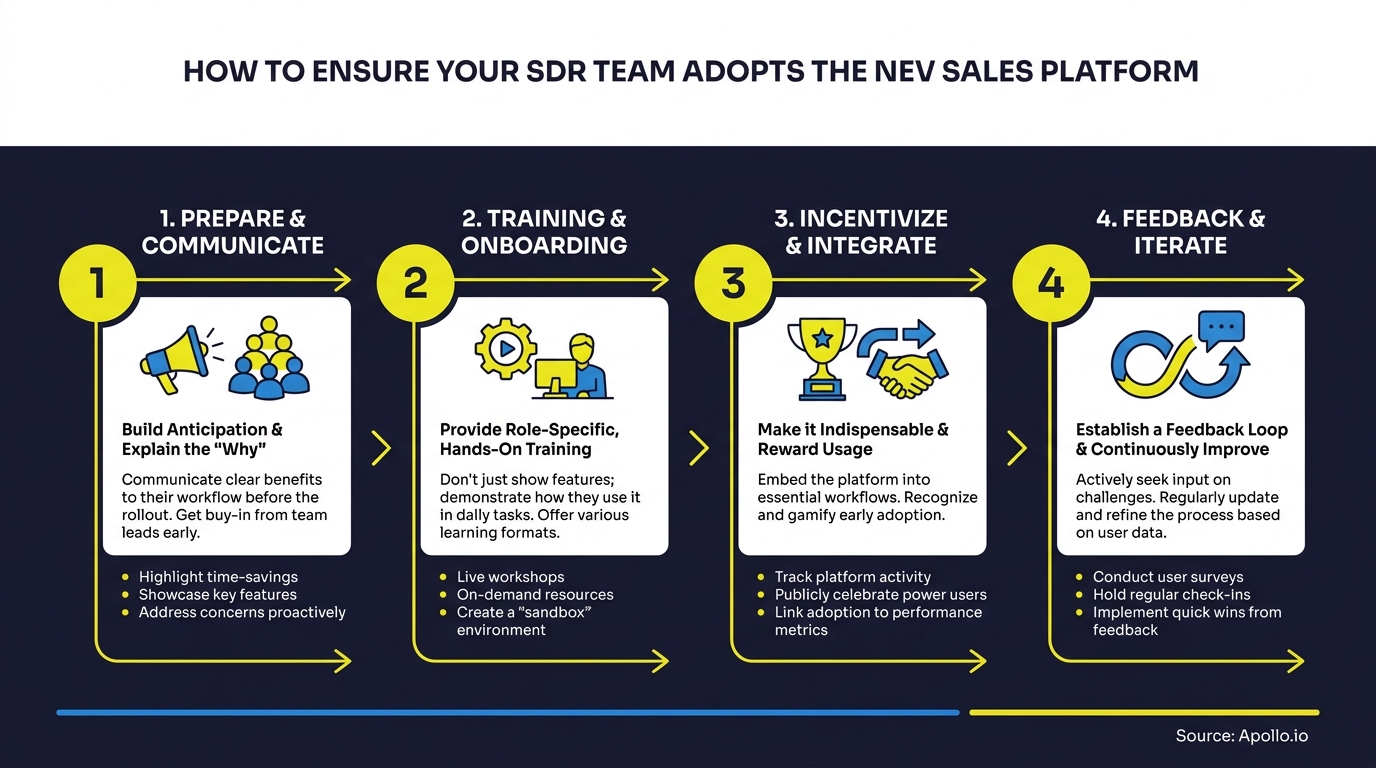 HOW TO ENSURE YOUR SDR TEAM ADOPTS THE NEV SALES PLATFORM

1. PREPARE & COMMUNICATE

1

Build Anticipation & Explain the "Why"

Communicate clear benefits to their workflow before the rollout. Get buy-in from team leads early.

- Highlight time-savings
- Showcase key features
- Address concerns proactively

2. TRAINING & ONBOARDING

2

Provide Role-Specific, Hands-On Training

Don't just show features; demonstrate how they use it in dally tasks. Offer various learning formats.

- Live workshops
- On-demand resources
- Create a "sandbox" environment

3. INCENTIVIZE & INTEGRATE

3

Make it Indispensable & Reward Usage

Embed the platform into essential workflows. Recognize and gamify early adoption.

- Track platform activity
- Publicly celebrate power users
- Link adoption to performance metrics

4. FEEDBACK & ITERATE

4

Establish a Feedback Loop & Continuously Improve

Actively seek input on challenges. Regularly update and refine the process based on user data.

- Conduct user surveys
- Hold regular check-ins
- Implement quick wins from feedback

Source: Apollo.io