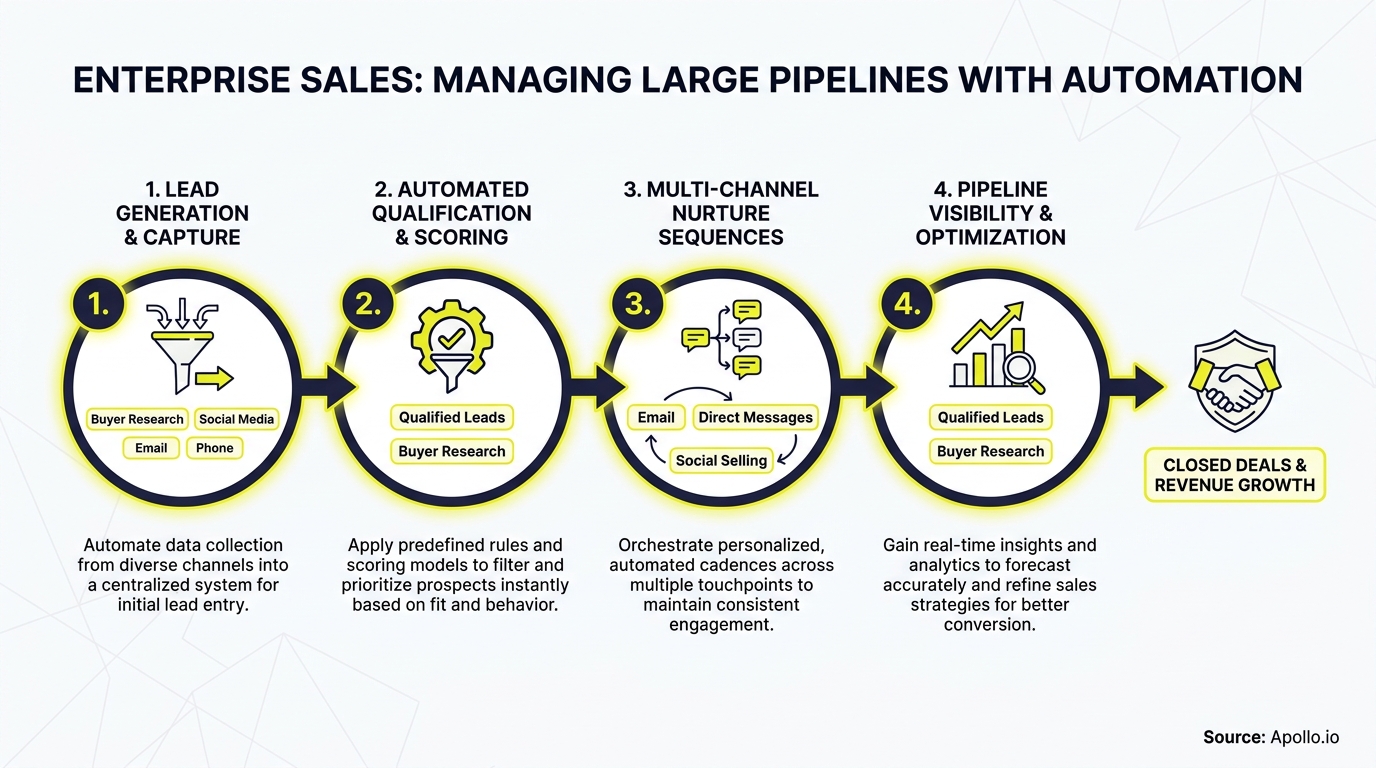 ENTERPRISE SALES: MANAGING LARGE PIPELINES WITH AUTOMATION

1. LEAD GENERATION & CAPTURE

1.

Buyer Research
Social Media
Email
Phone

Automate data collection from diverse channels into a centralized system for initial lead entry.

2. AUTOMATED QUALIFICATION & SCORING

2.

Qualified Leads
Buyer Research

Apply predefined rules and scoring models to filter and prioritize prospects instantly based on fit and behavior.

3. MULTI-CHANNEL NURTURE SEQUENCES

3.

Email
Direct Messages
Social Selling

Orchestrate personalized, automated cadences across multiple touchpoints to maintain consistent engagement.

4. PIPELINE VISIBILITY & OPTIMIZATION

4.

Qualified Leads
Buyer Research

Gain real-time insights and analytics to forecast accurately and refine sales strategies for better conversion.

CLOSED DEALS & REVENUE GROWTH

Source: Apollo.io