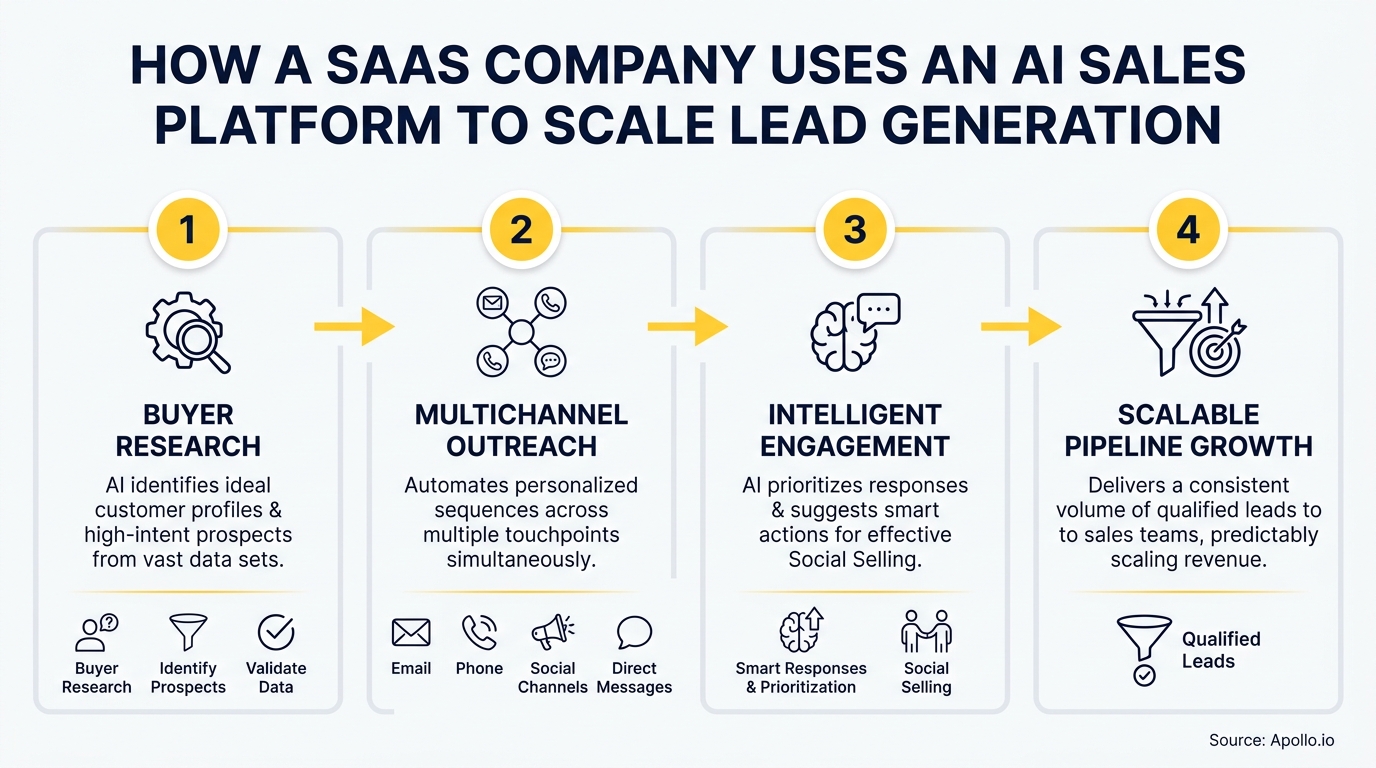 HOW A SAAS COMPANY USES AN AI SALES PLATFORM TO SCALE LEAD GENERATION

1

BUYER RESEARCH

AI identifies ideal customer profiles & high-intent prospects from vast data sets.

Buyer Research

Identify Prospects

Validate Data

2

MULTICHANNEL OUTREACH

Automates personalized sequences across multiple touchpoints simultaneously.

Email

Phone

Social Channels

Direct Messages

3

INTELLIGENT ENGAGEMENT

AI prioritizes responses & suggests smart actions for effective Social Selling.

Smart Responses & Prioritization

Social Selling

4

SCALABLE PIPELINE GROWTH

Delivers a consistent volume of qualified leads to to sales teams, predictably scaling revenue.

Qualified Leads

Source: Apollo.io