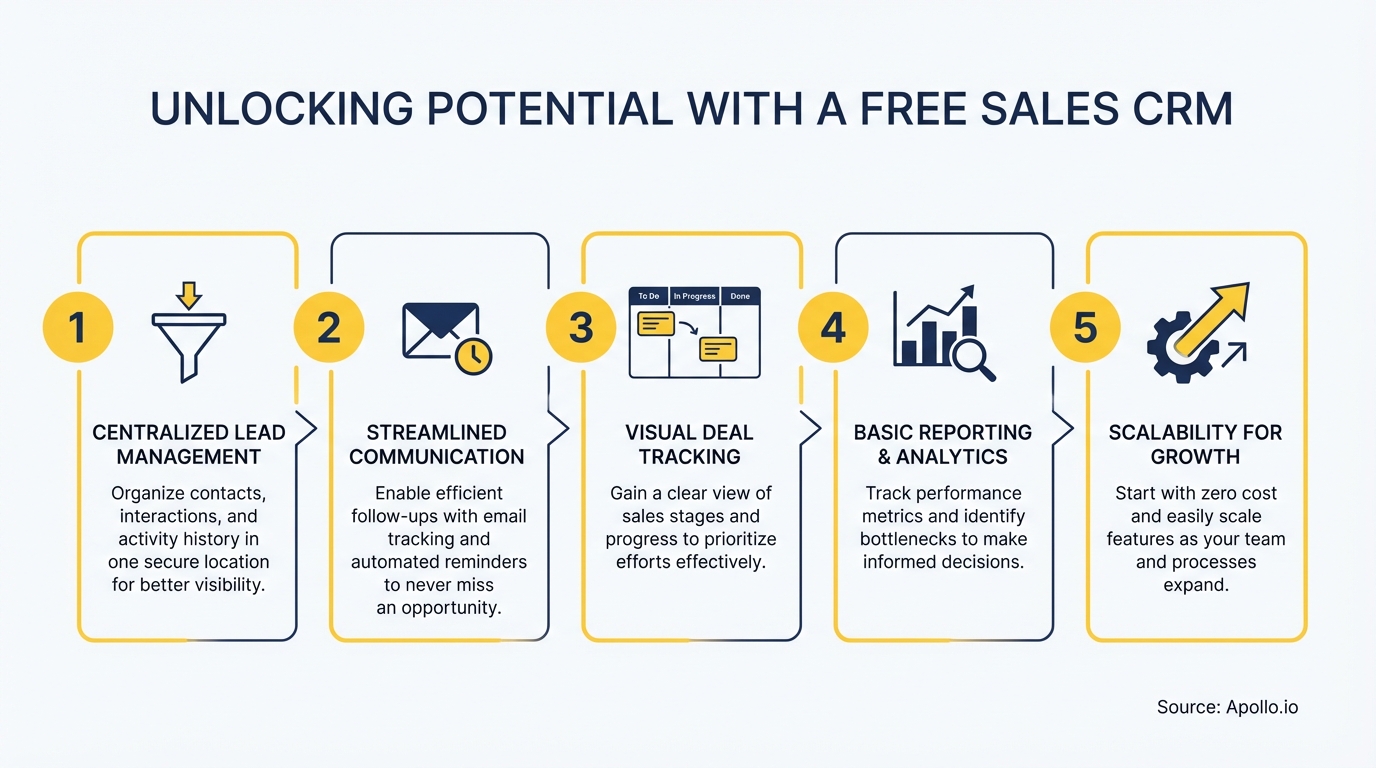 UNLOCKING POTENTIAL WITH A FREE SALES CRM

1

CENTRALIZED LEAD MANAGEMENT

Organize contacts, interactions, and activity history in one secure location for better visibility.

2

STREAMLINED COMMUNICATION

Enable efficient follow-ups with email tracking and automated reminders to never miss an opportunity.

3

To Do | In Progress | Done

VISUAL DEAL TRACKING

Gain a clear view of sales stages and progress to prioritize efforts effectively.

4

BASIC REPORTING & ANALYTICS

Track performance metrics and identify bottlenecks to make informed decisions.

5

SCALABILITY FOR GROWTH

Start with zero cost and easily scale features as your team and processes expand.

Source: Apollo.io