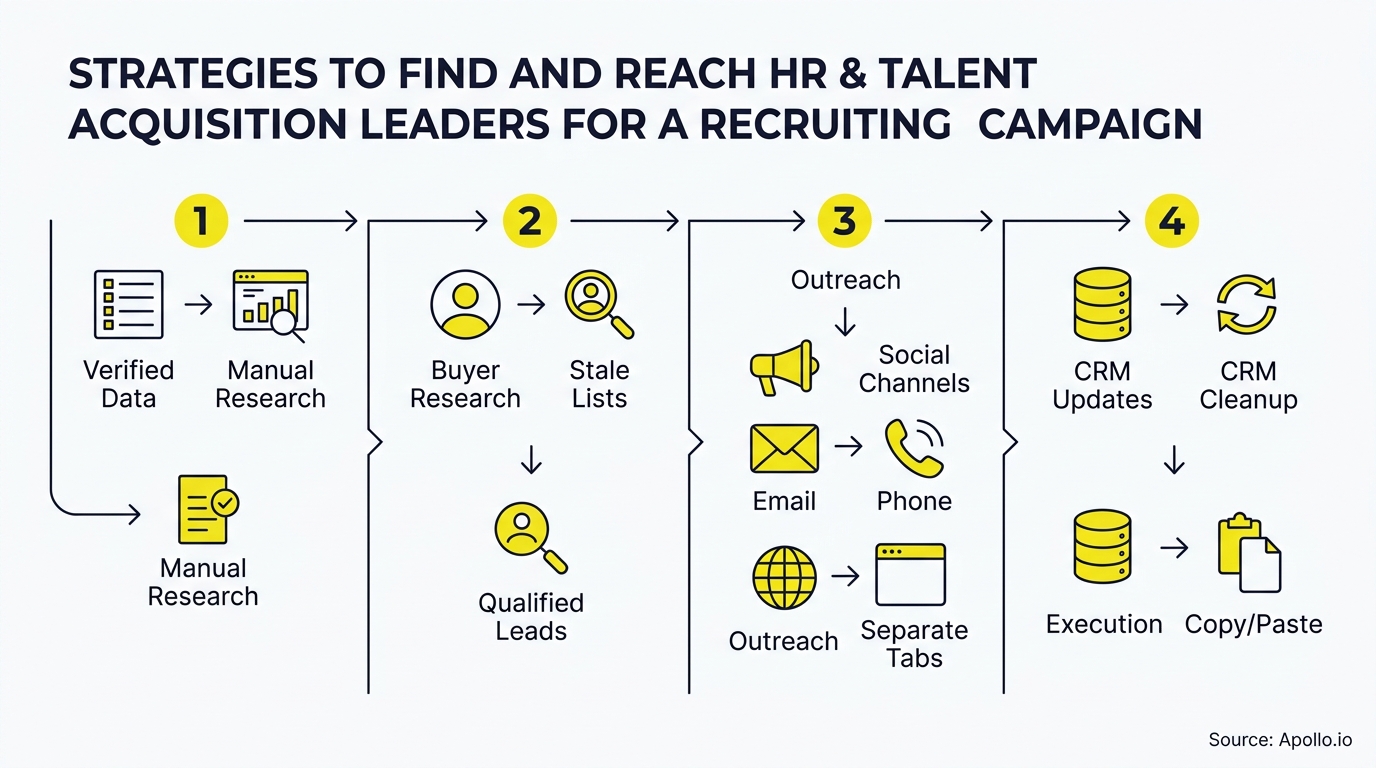 STRATEGIES TO FIND AND REACH HR & TALENT ACQUISITION LEADERS FOR A RECRUITING CAMPAIGN

1

Verified Data

Manual Research

Manual Research

2

Buyer Research

Stale Lists

Qualified Leads

3

Outreach

Social Channels

Email

Phone

Outreach

Separate Tabs

4

CRM Updates

CRM Cleanup

Execution

Copy/Paste

Source: Apollo.io