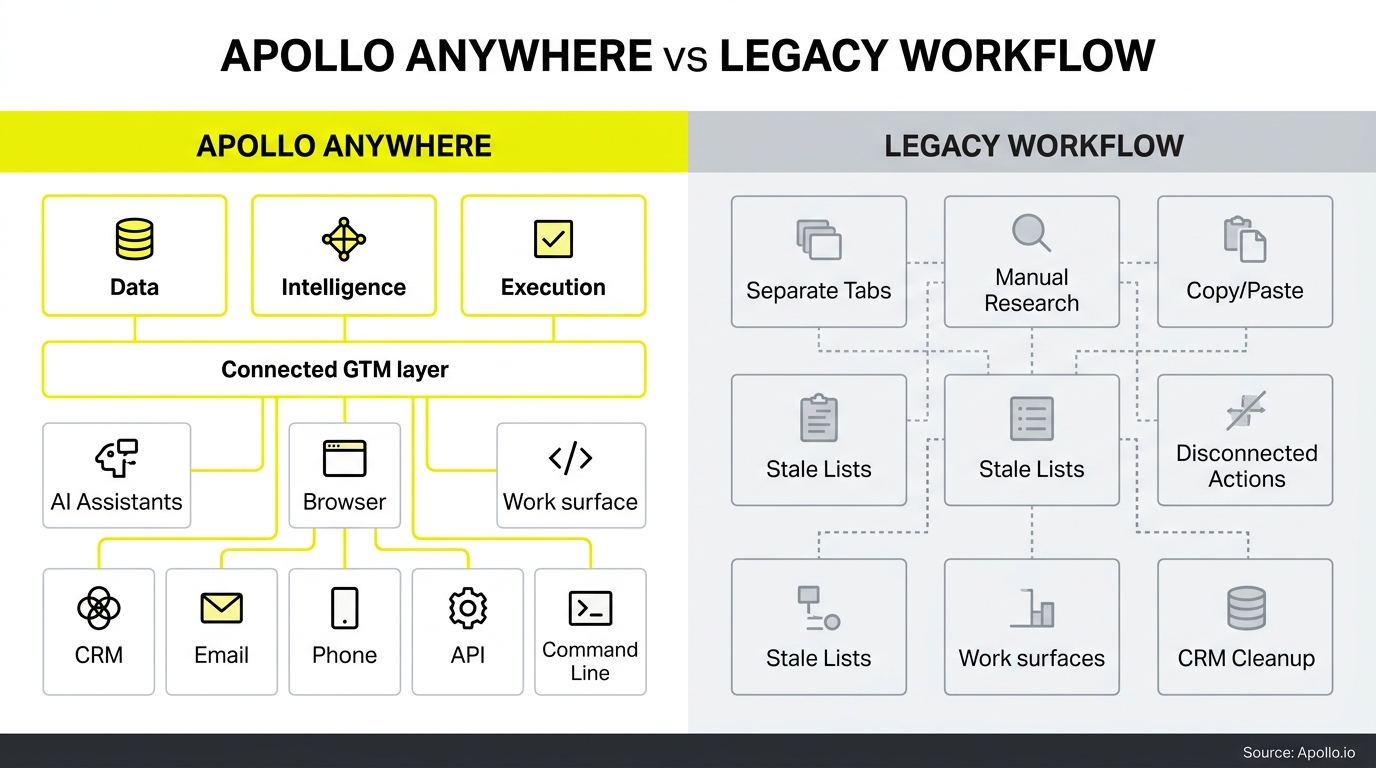 APOLLO ANYWHERE vs LEGACY WORKFLOW

APOLLO ANYWHERE

Data

Intelligence

Execution

Connected GTM layer

AI Assistants

Browser

Work surface

CRM

Email

Phone

API

Command Line

LEGACY WORKFLOW

Separate Tabs

Manual Research

Copy/Paste

Stale Lists

Stale Lists

Disconnected Actions

Stale Lists

Work surfaces

CRM Cleanup

Source: Apollo.io