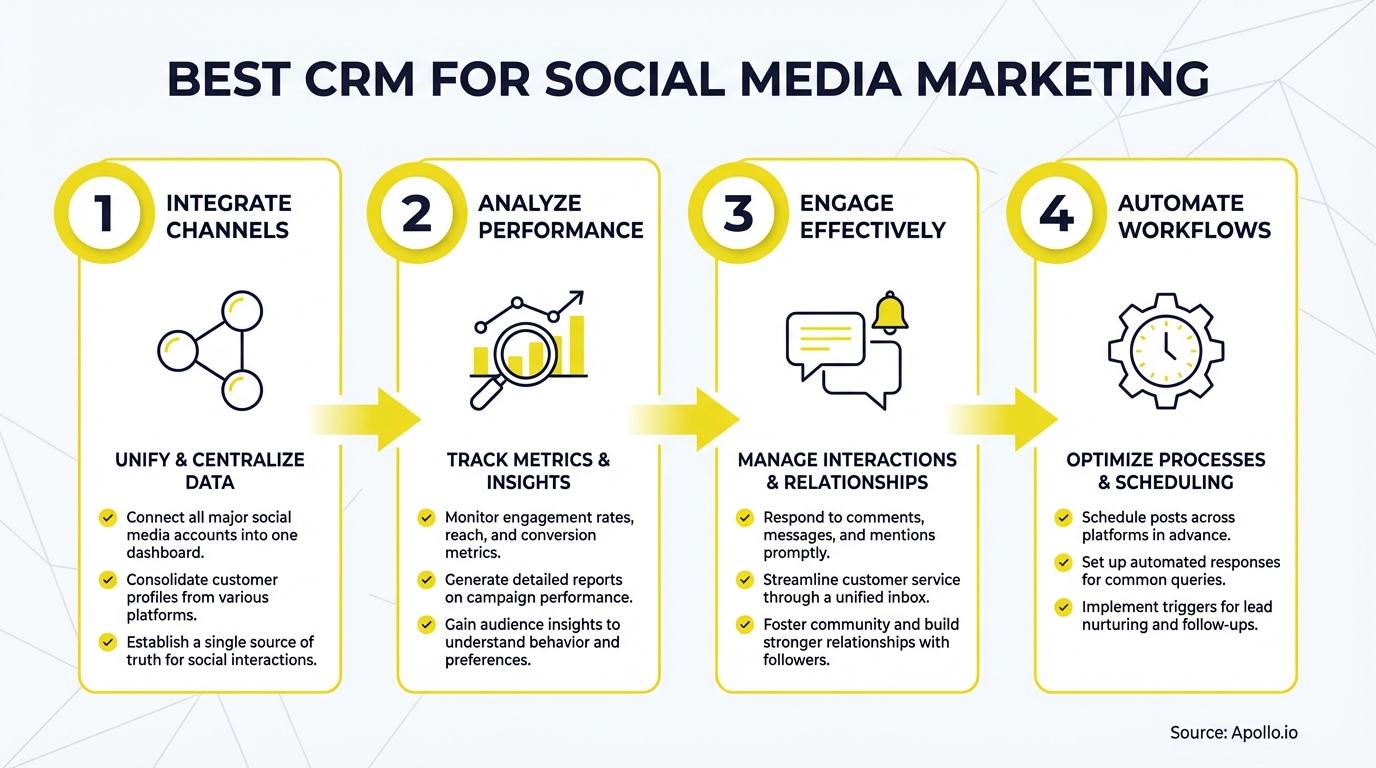 BEST CRM FOR SOCIAL MEDIA MARKETING

1
INTEGRATE CHANNELS

UNIFY & CENTRALIZE DATA

Connect all major social media accounts into one dashboard.

Consolidate customer profiles from various platforms.

Establish a single source of truth for social interactions.

2
ANALYZE PERFORMANCE

TRACK METRICS & INSIGHTS

Monitor engagement rates, reach, and conversion metrics.

Generate detailed reports on campaign performance.

Gain audience insights to understand behavior and preferences.

3
ENGAGE EFFECTIVELY

MANAGE INTERACTIONS & RELATIONSHIPS

Respond to comments, messages, and mentions promptly.

Streamline customer service through a unified inbox.

Foster community and build stronger relationships with followers.

4
AUTOMATE WORKFLOWS

OPTIMIZE PROCESSES & SCHEDULING

Schedule posts across platforms in advance.

Set up automated responses for common queries.

Implement triggers for lead nurturing and follow-ups.

Source: Apollo.io