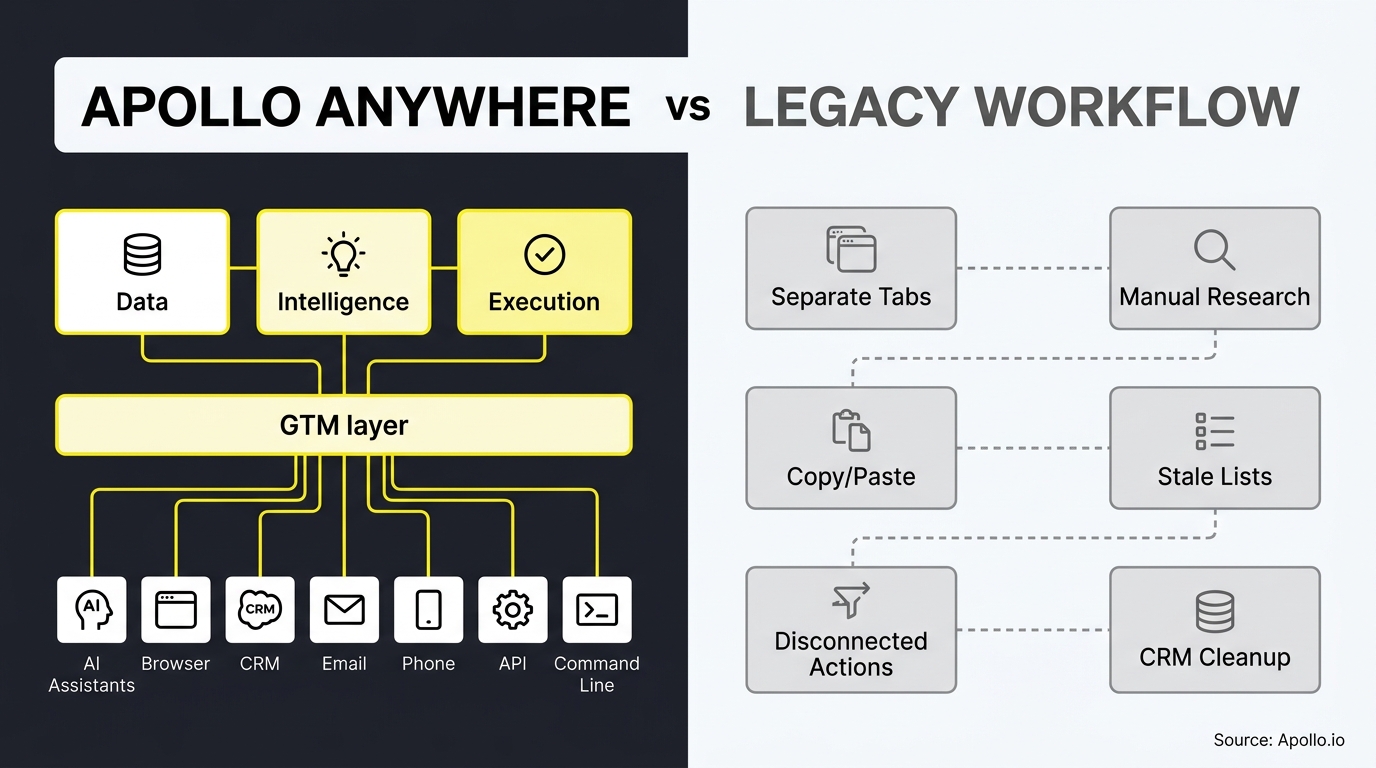 APOLLO ANYWHERE vs LEGACY WORKFLOW

Data

Intelligence

Execution

GTM layer

AI

AI Assistants

Browser

CRM

CRM

Email

Phone

API

Command Line

Separate Tabs

Manual Research

Copy/Paste

Stale Lists

Disconnected Actions

CRM Cleanup

Source: Apollo.io