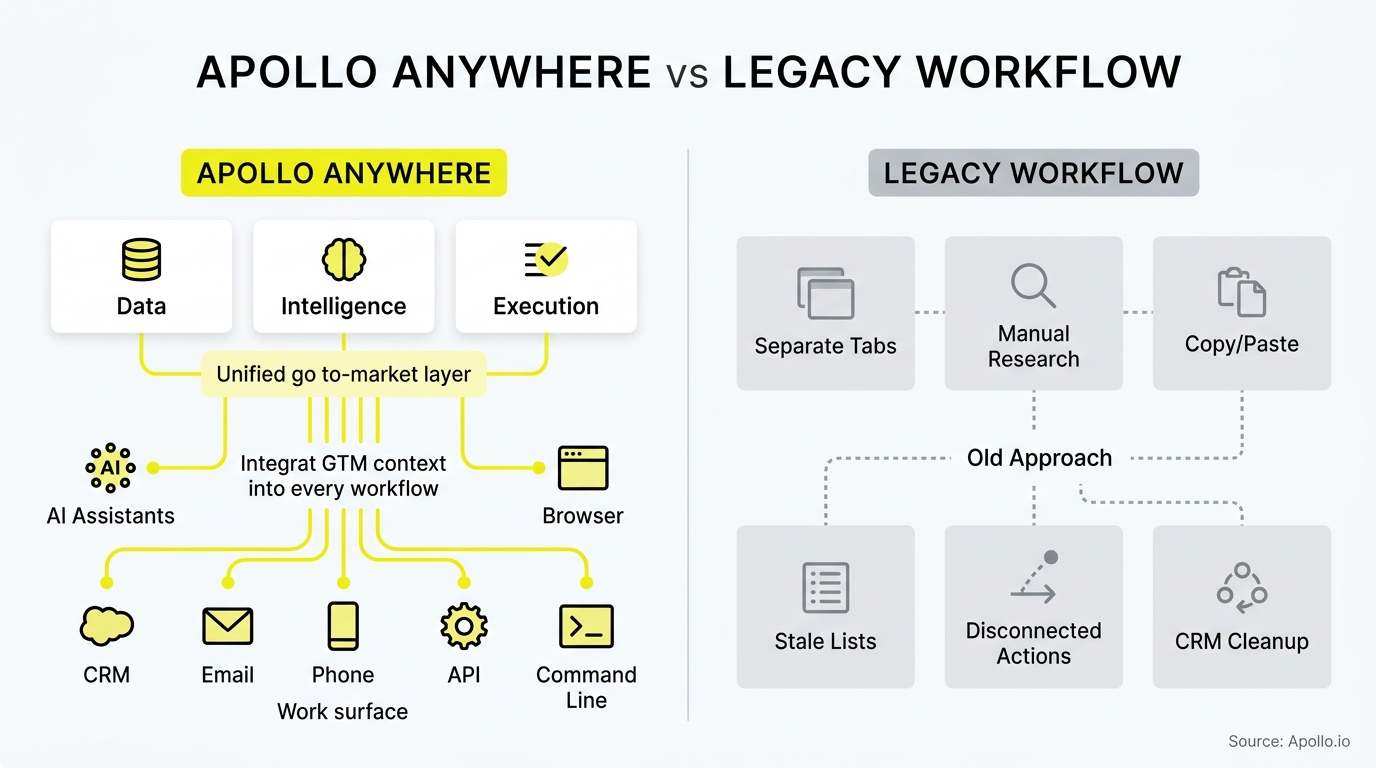 APOLLO ANYWHERE vs LEGACY WORKFLOW

APOLLO ANYWHERE

Data

Intelligence

Execution

Unified go to-market layer

AI

AI Assistants

Integrat GTM context into every workflow

Browser

CRM

Email

Phone

API

Command Line

Work surface

LEGACY WORKFLOW

Separate Tabs

Manual Research

Copy/Paste

Old Approach

Stale Lists

Disconnected Actions

CRM Cleanup

Source: Apollo.io