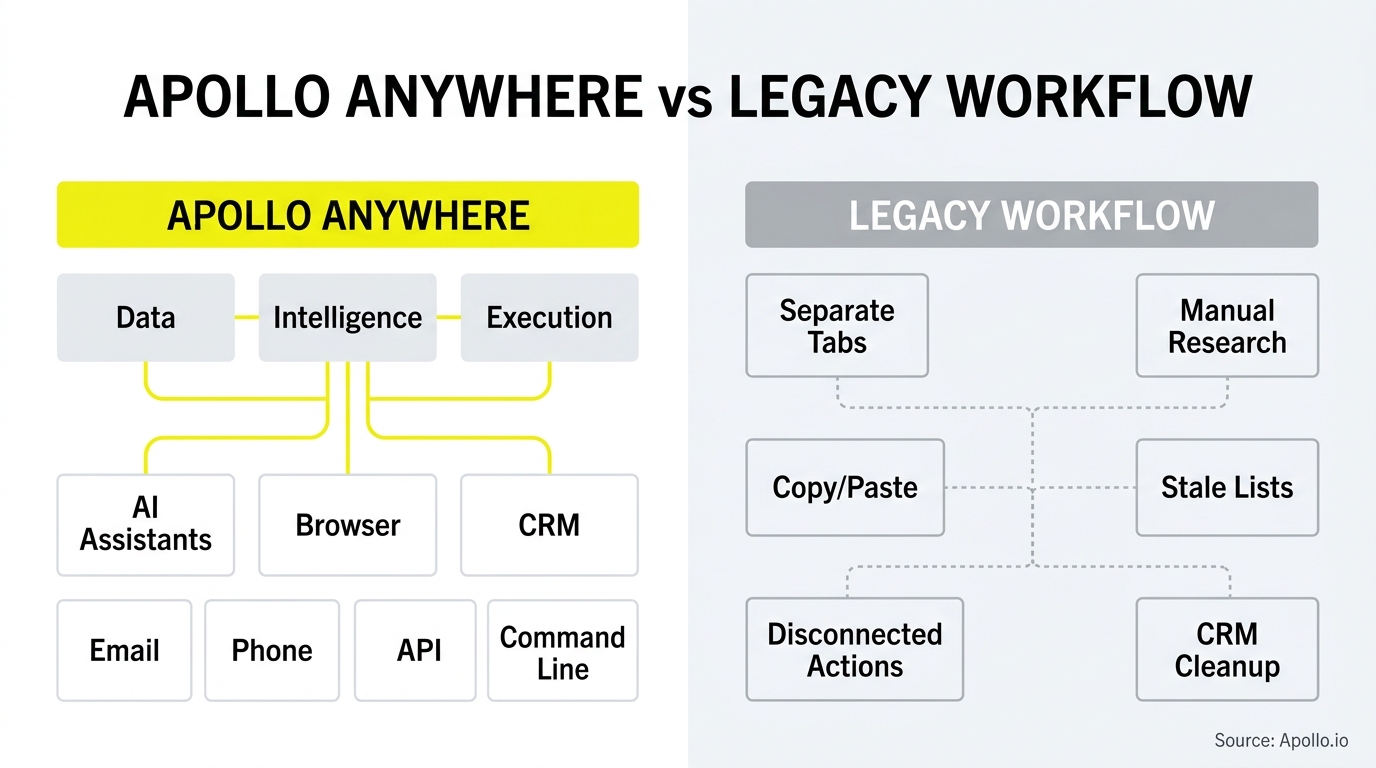 APOLLO ANYWHERE vs LEGACY WORKFLOW

APOLLO ANYWHERE

Data

Intelligence

Execution

AI Assistants

Browser

CRM

Email

Phone

API

Command Line

LEGACY WORKFLOW

Separate Tabs

Manual Research

Copy/Paste

Stale Lists

Disconnected Actions

CRM Cleanup

Source: Apollo.io